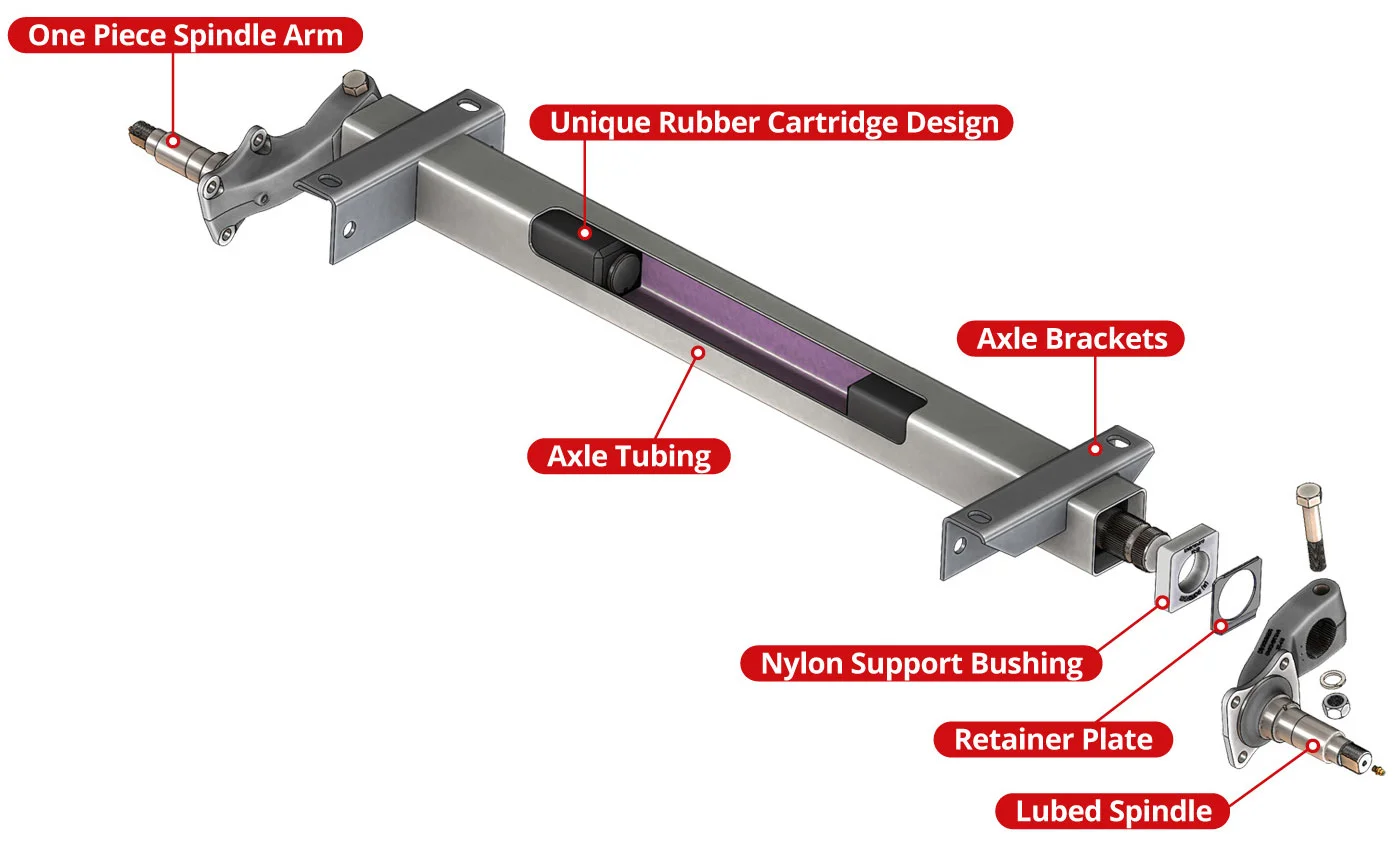 One Piece Spindle Arm

Unique Rubber Cartridge Design

Axle Brackets

Axle Tubing

Nylon Support Bushing

Retainer Plate

Lubed Spindle